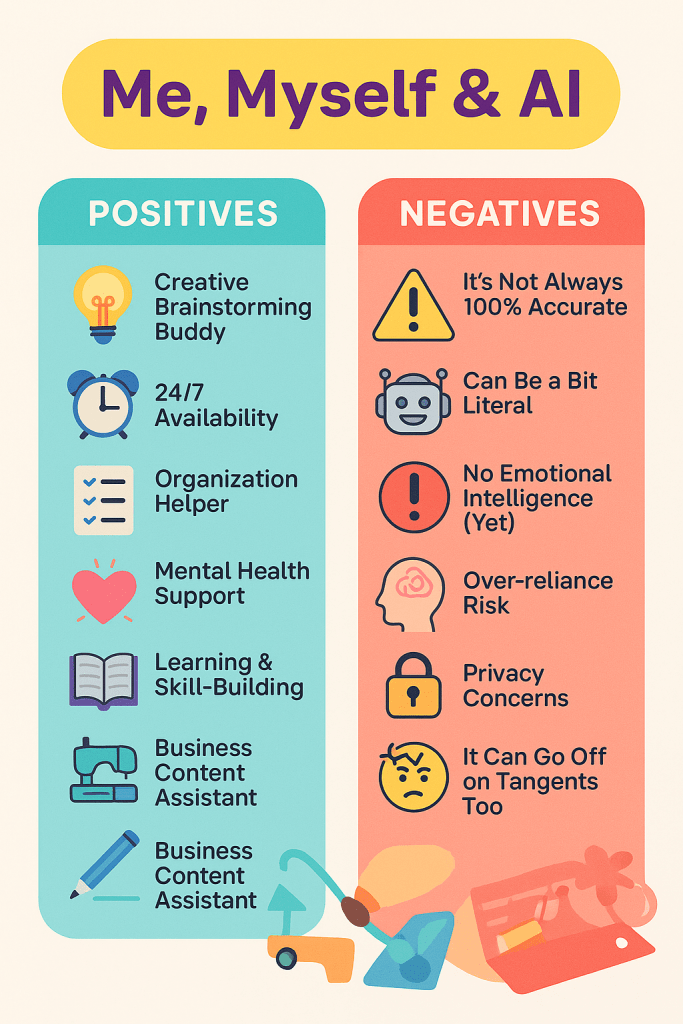 Me, Myself & AI

POSITIVES

Creative Brainstorming Buddy

24/7 Availability

Organization Helper

Mental Health Support

Learning & Skill-Building

Business Content Assistant

Business Content Assistant

NEGATIVES

It's Not Always 100% Accurate

Can Be a Bit Literal

No Emotional Intelligence (Yet)

Over-reliance Risk

Privacy Concerns

It Can Go Off on Tangents Too